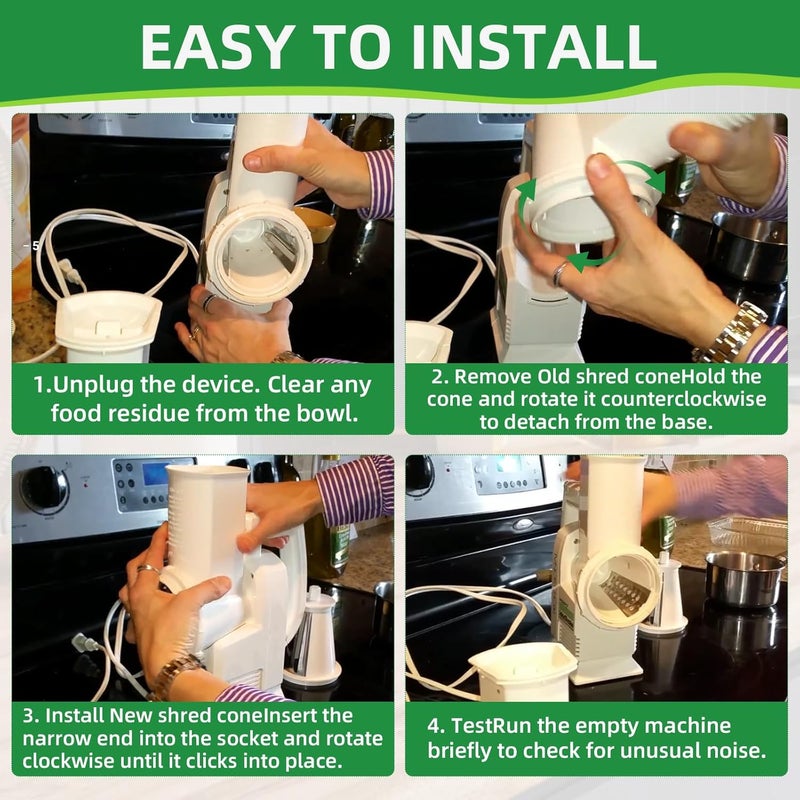 EASY TO INSTALL

1.Unplug the device. Clear any food residue from the bowl.

2. Remove Old shred coneHold the cone and rotate it counterclockwise to detach from the base.

3. Install New shred coneInsert the narrow end into the socket and rotate clockwise until it clicks into place.

4. TestRun the empty machine briefly to check for unusual noise.